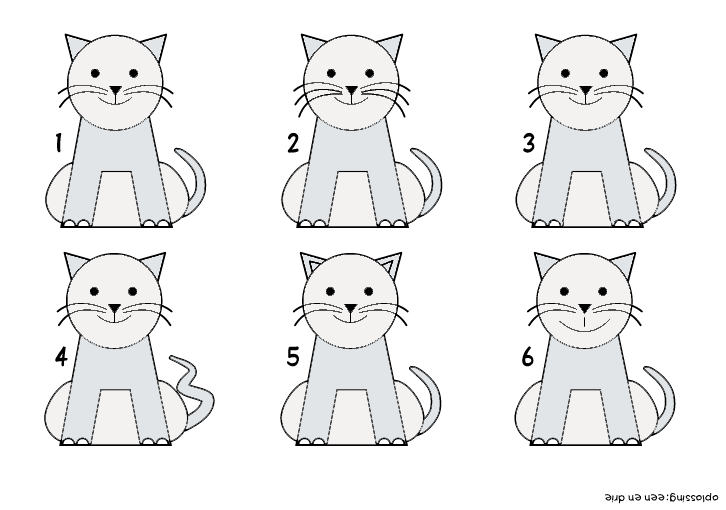 1
2
3
4
5
6
oplossing: een en drie