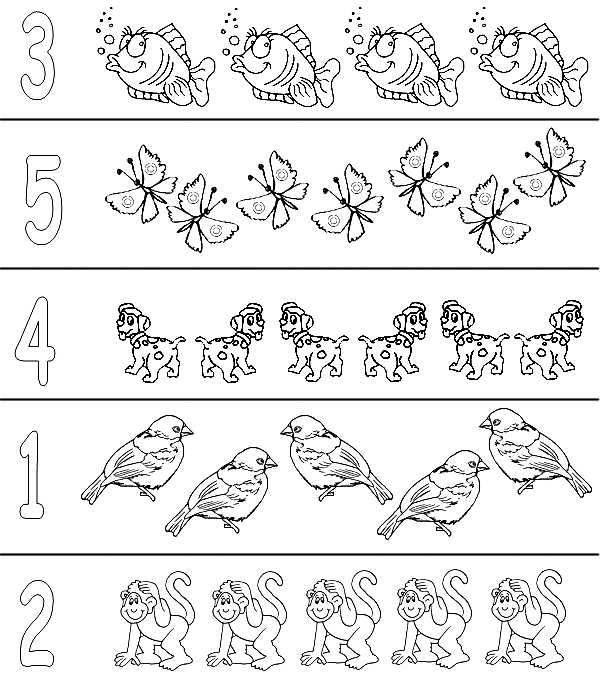 3

5

4

1

2